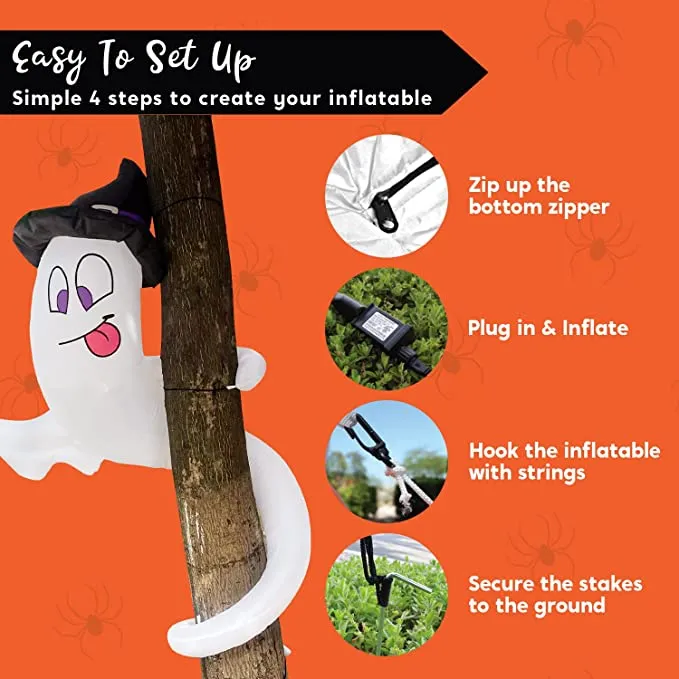 Easy To Set Up
Simple 4 steps to create your inflatable

Zip up the bottom zipper

Plug in & Inflate

Hook the inflatable with strings

Secure the stakes to the ground