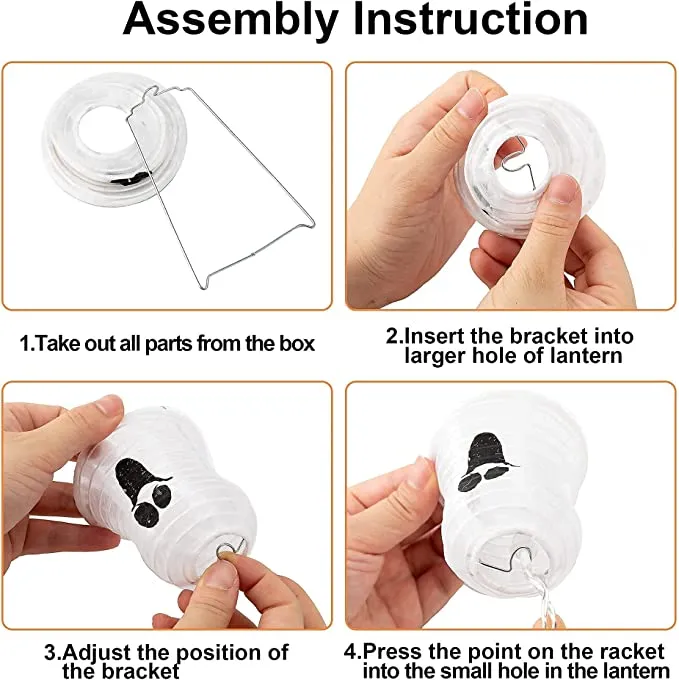 Assembly Instruction

1.Take out all parts from the box

2.Insert the bracket into larger hole of lantern

3.Adjust the position of the bracket

4.Press the point on the racket into the small hole in the lantern