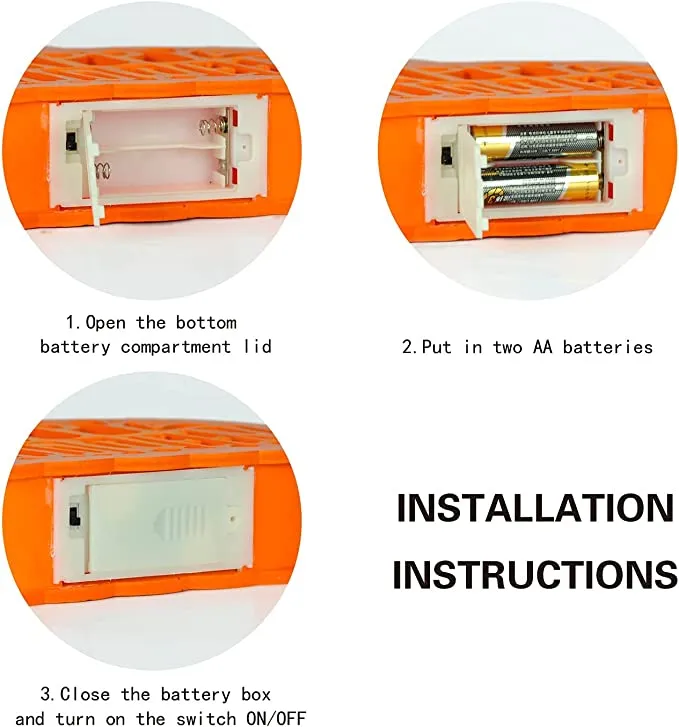 1.Open the bottom battery compartment lid

2.Put in two AA batteries

3.Close the battery box and turn on the switch ON/OFF

INSTALLATION INSTRUCTIONS