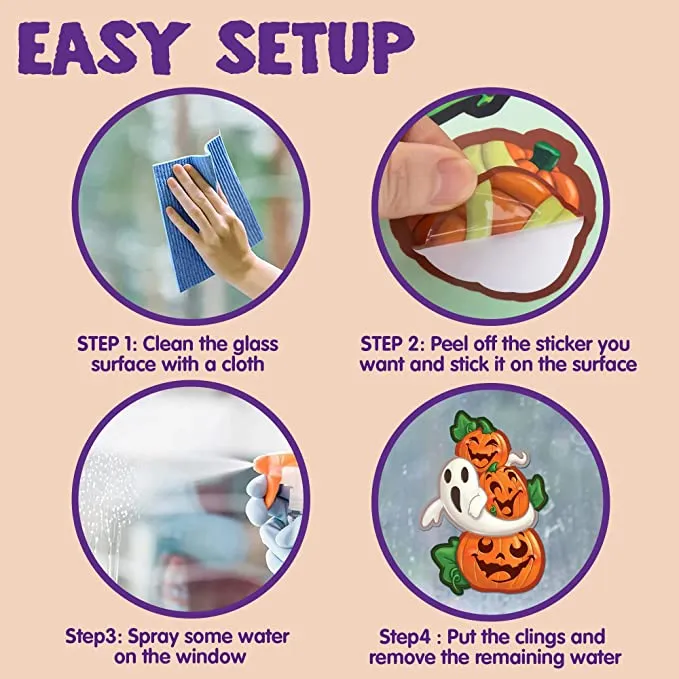 EASY SETUP

STEP 1: Clean the glass surface with a cloth

STEP 2: Peel off the sticker you want and stick it on the surface

Step3: Spray some water on the window

Step4 : Put the clings and remove the remaining water