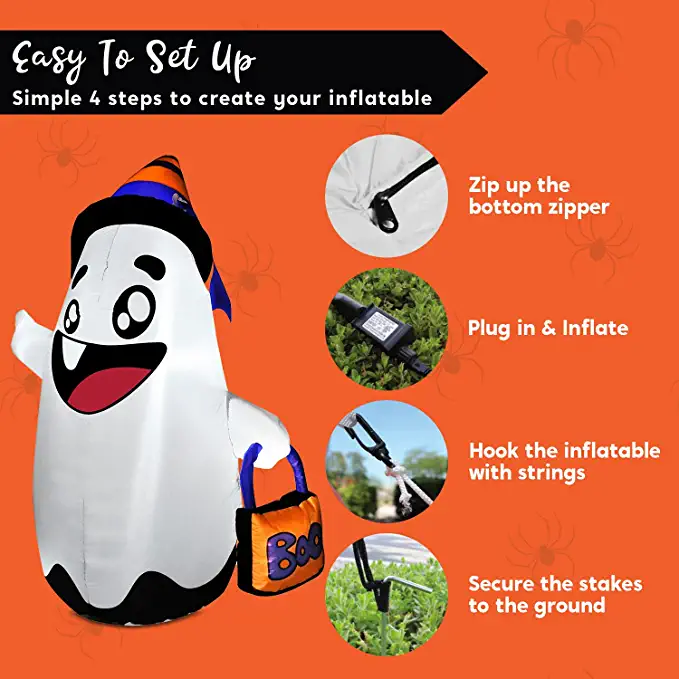 Easy To Set Up
Simple 4 steps to create your inflatable

Zip up the bottom zipper

Plug in & Inflate

Hook the inflatable with strings

Secure the stakes to the ground

Boo