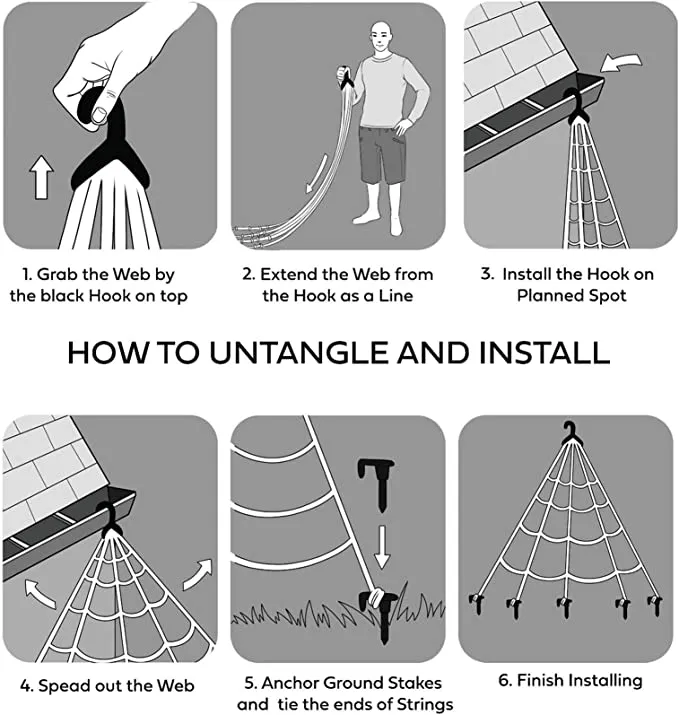 1. Grab the Web by the black Hook on top

2. Extend the Web from the Hook as a Line

3. Install the Hook on Planned Spot

HOW TO UNTANGLE AND INSTALL

4. Spead out the Web

5. Anchor Ground Stakes and tie the ends of Strings

6. Finish Installing