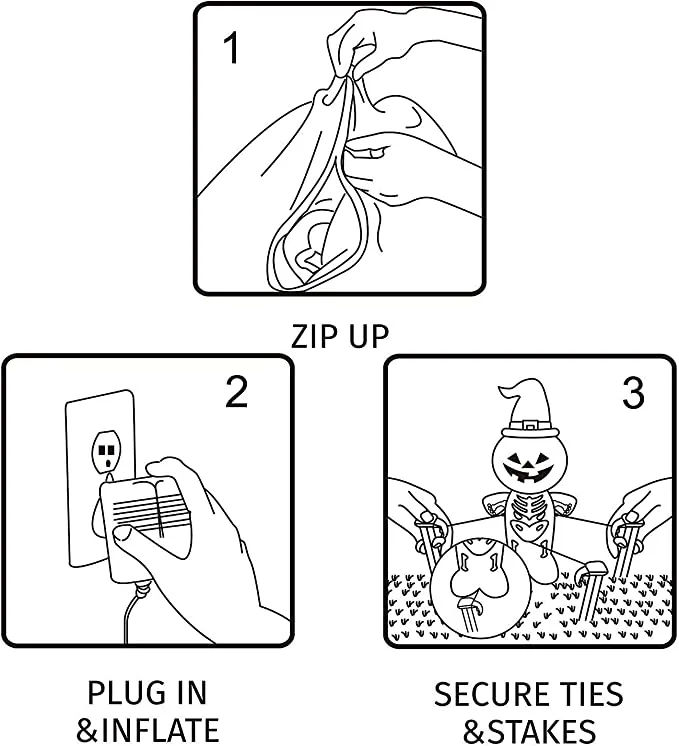 1

ZIP UP

2

PLUG IN
&INFLATE

3

SECURE TIES
&STAKES