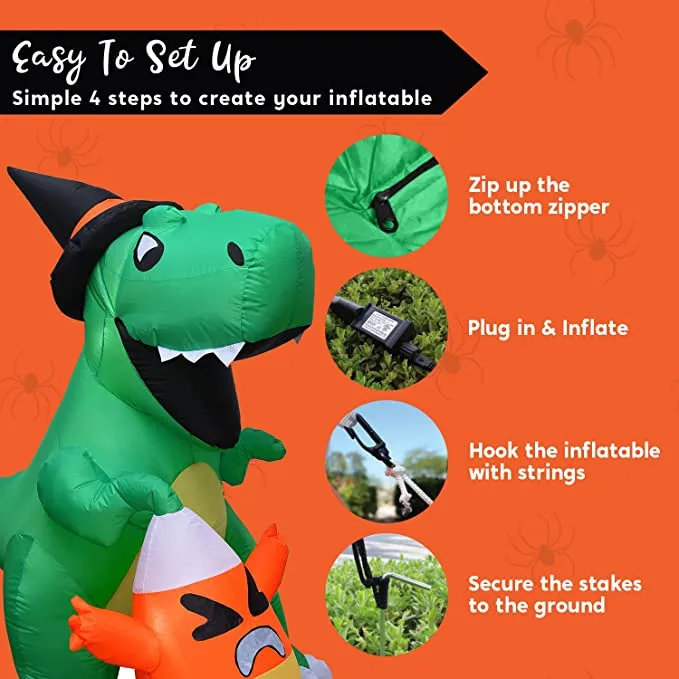 Easy To Set Up
Simple 4 steps to create your inflatable

Zip up the bottom zipper

Plug in & Inflate

Hook the inflatable with strings

Secure the stakes to the ground