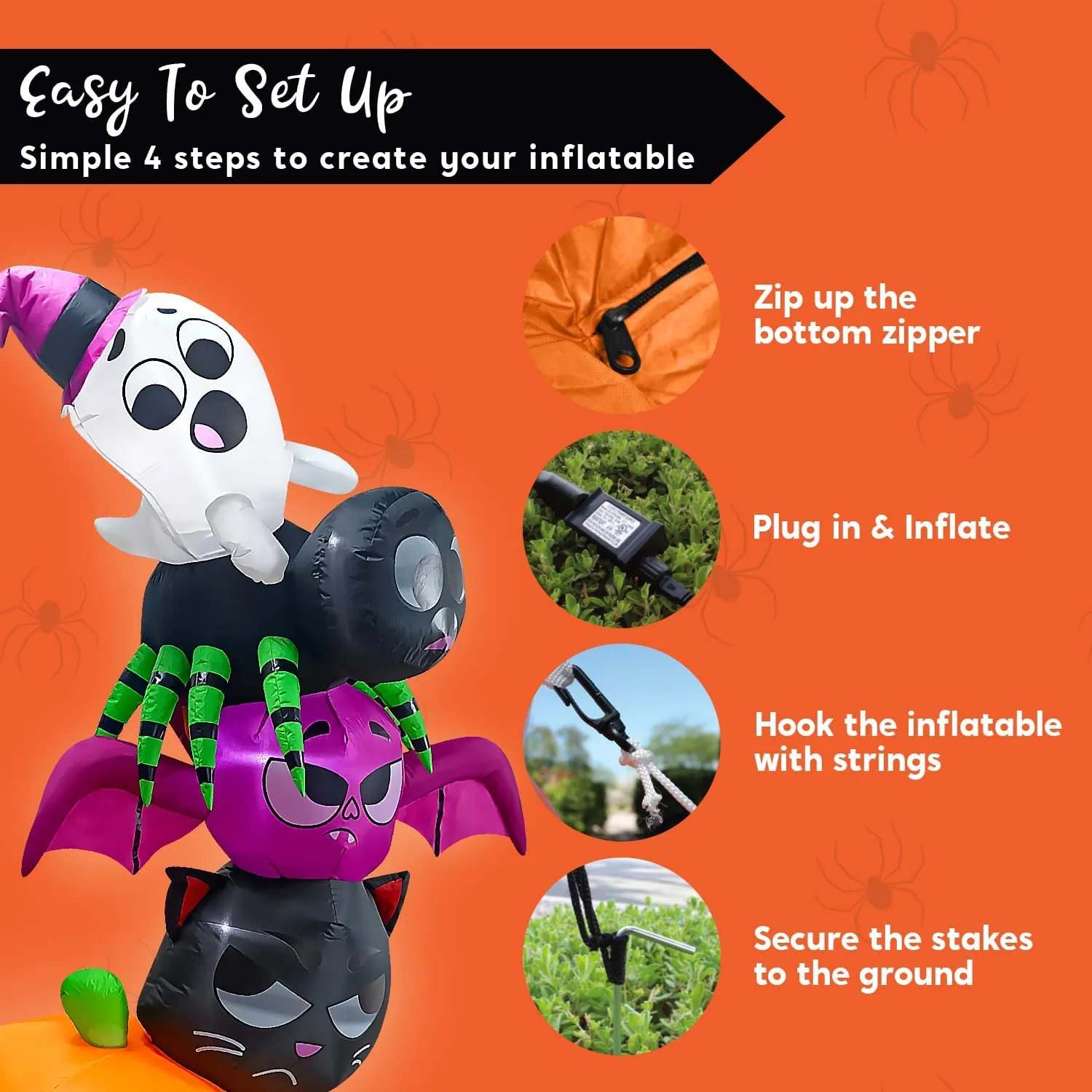 Easy To Set Up
Simple 4 steps to create your inflatable

Zip up the bottom zipper

Plug in & Inflate

Hook the inflatable with strings

Secure the stakes to the ground