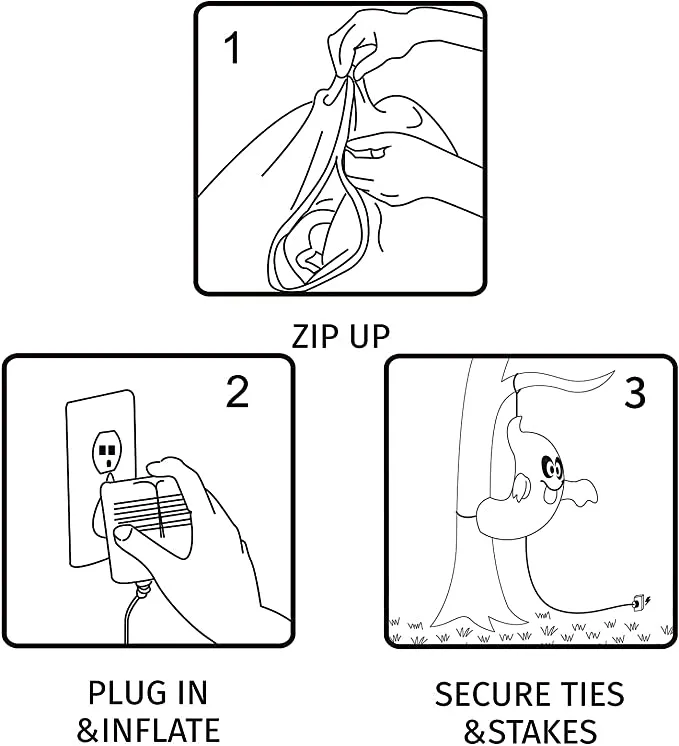 1

ZIP UP

2

PLUG IN
&INFLATE

3

SECURE TIES
&STAKES