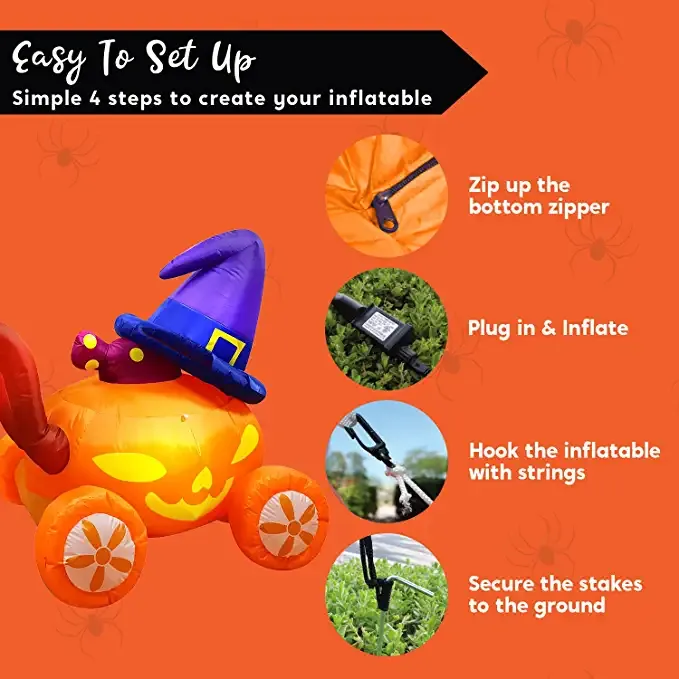 Easy To Set Up
Simple 4 steps to create your inflatable

Zip up the bottom zipper

Plug in & Inflate

Hook the inflatable with strings

Secure the stakes to the ground