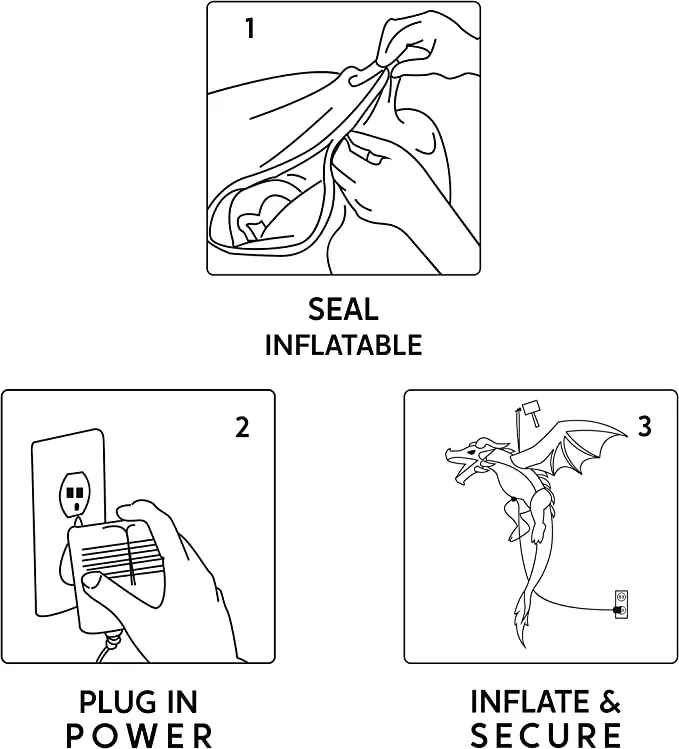 1

SEAL
INFLATABLE

2

PLUG IN
POWER

3

INFLATE &
SECURE