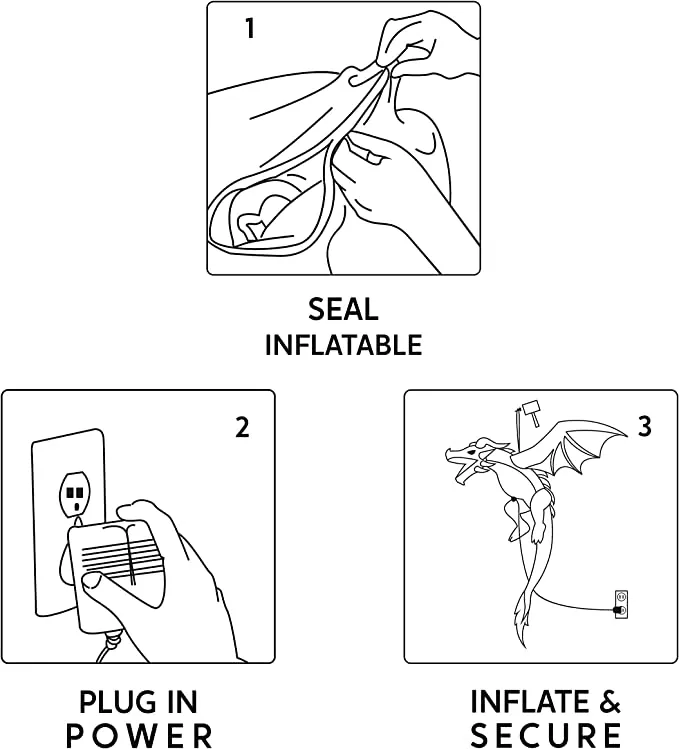 1

SEAL
INFLATABLE

2

PLUG IN
POWER

3

INFLATE &
SECURE