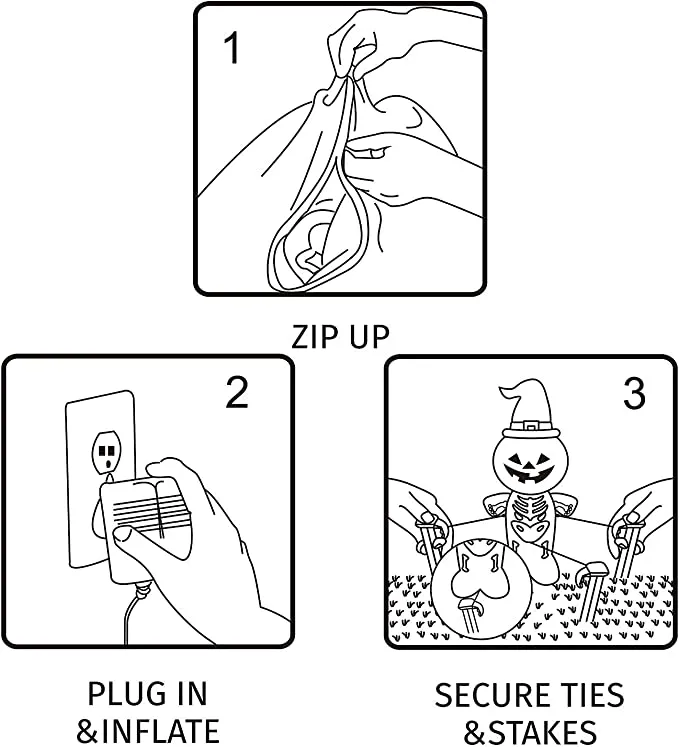 1

ZIP UP

2

PLUG IN &INFLATE

3

SECURE TIES &STAKES