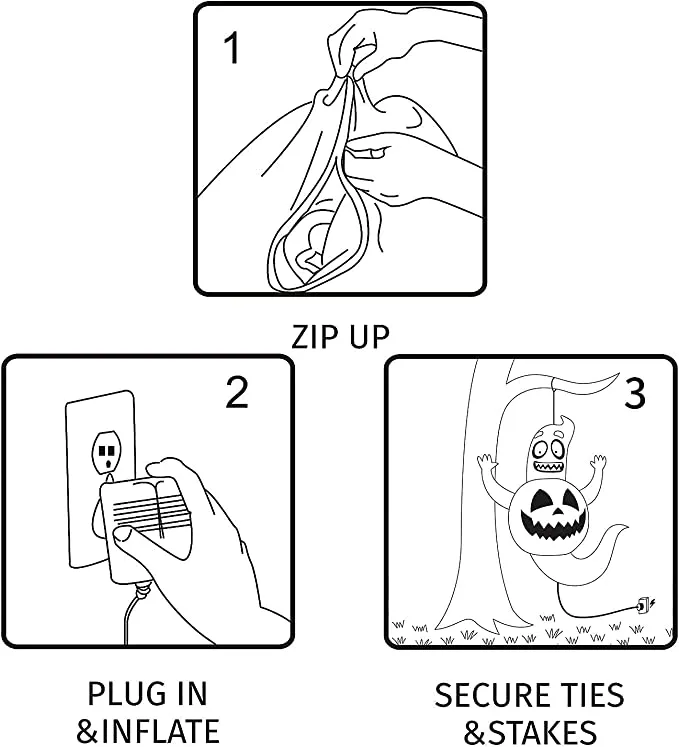 1

ZIP UP

2

PLUG IN
&INFLATE

3

SECURE TIES
&STAKES